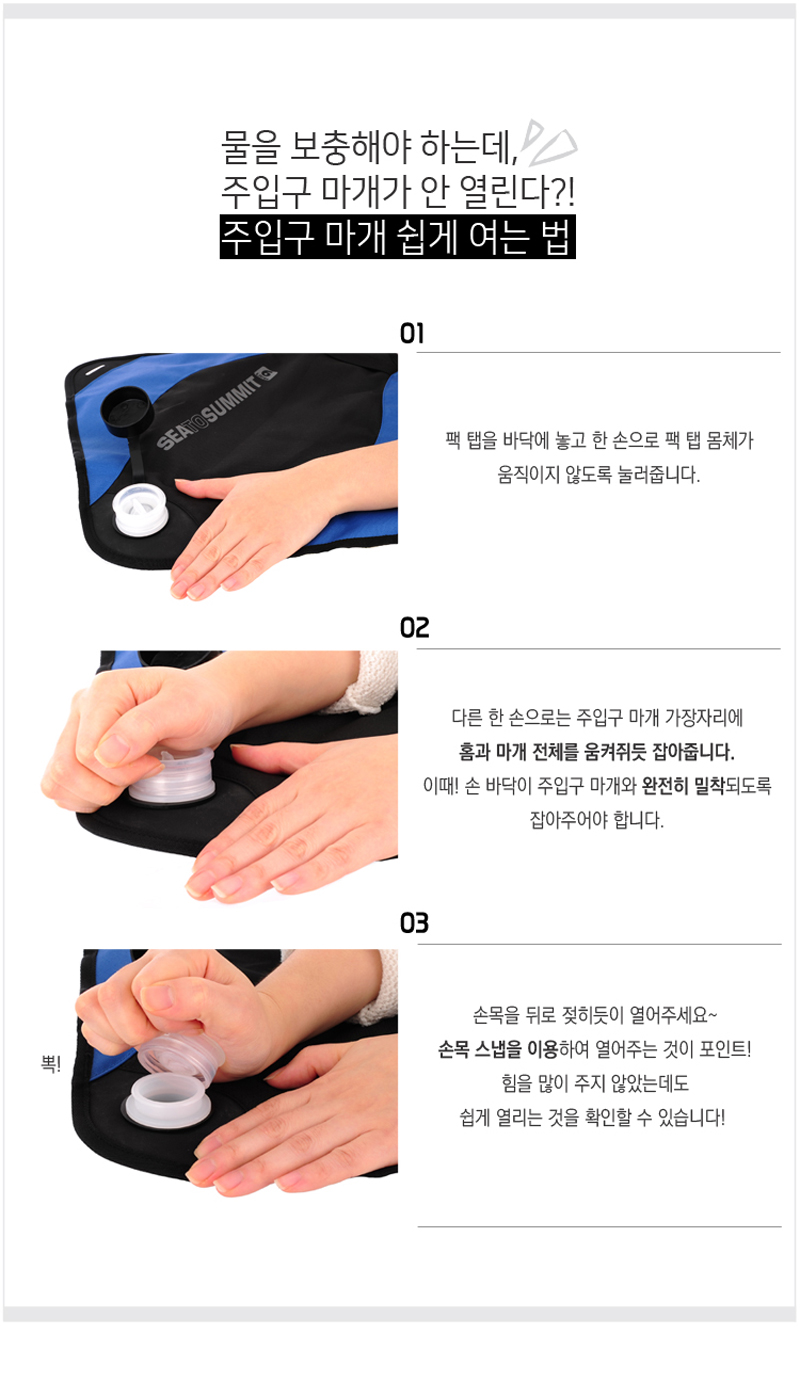 물을 보충해야 하는데,
주입구 마개가 안 열린다?!
주입구 마개 쉽게 여는 법

01

SEA TO SUMMIT

팩 탭을 바닥에 놓고 한 손으로 팩 탭 몸체가 움직이지 않도록 눌러줍니다.

02

다른 한 손으로는 주입구 마개 가장자리에 홈과 마개 전체를 움켜쥐듯 잡아줍니다. 이때! 손 바닥이 주입구 마개와 완전히 밀착되도록 잡아주어야 합니다.

03

뽁!

손목을 뒤로 젖히듯이 열어주세요~ 손목 스냅을 이용하여 열어주는 것이 포인트! 힘을 많이 주지 않았는데도 쉽게 열리는 것을 확인할 수 있습니다!